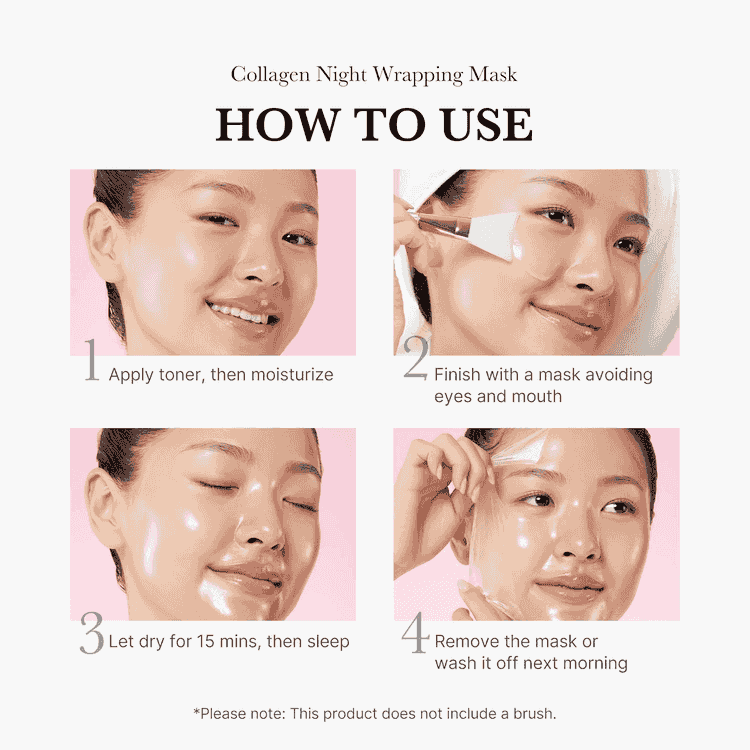 Collagen Night Wrapping Mask

HOW TO USE

1 Apply toner, then moisturize

2 Finish with a mask avoiding eyes and mouth

3 Let dry for 15 mins, then sleep

4 Remove the mask or wash it off next morning

*Please note: This product does not include a brush.