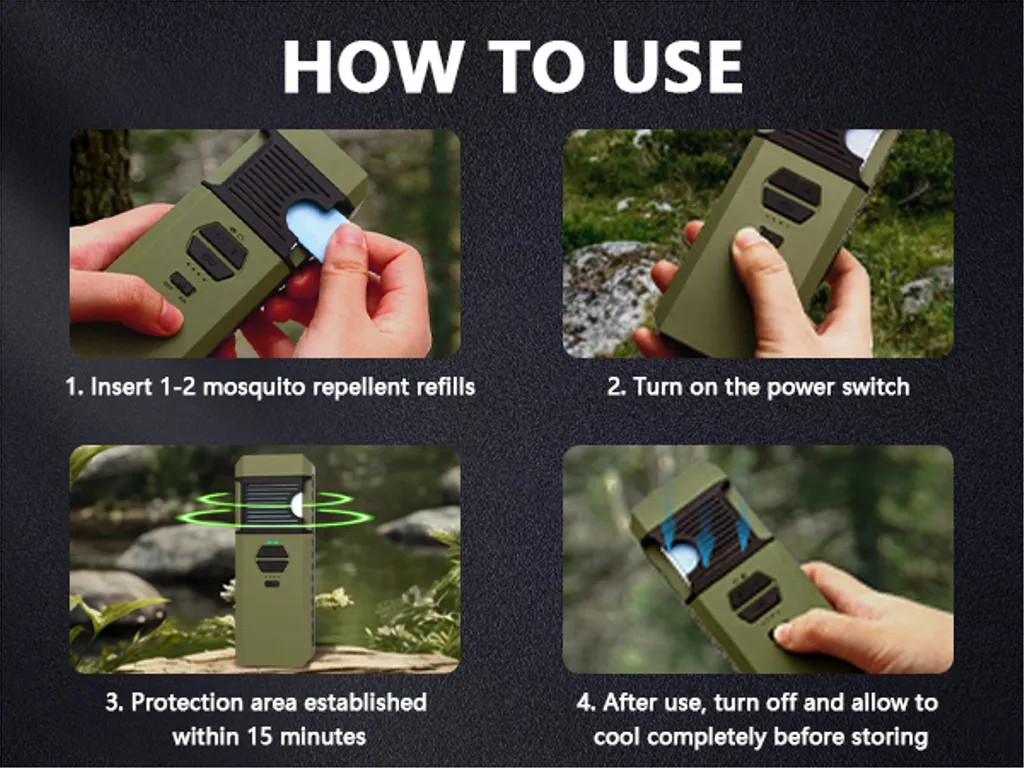 HOW TO USE

1. Insert 1-2 mosquito repellent refills

2. Turn on the power switch

3. Protection area established within 15 minutes

4. After use, turn off and allow to cool completely before storing