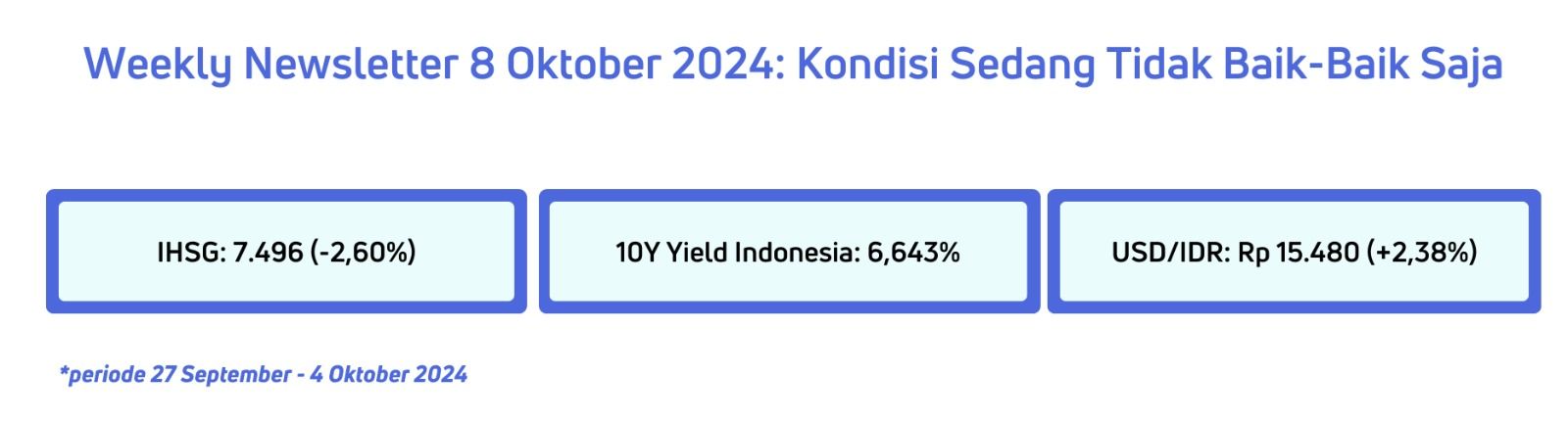 Weekly Newsletter 8 Oktober 2024: Kondisi Sedang Tidak Baik-Baik Saja

IHSG: 7.496 (-2,60%)

10Y Yield Indonesia: 6,643%

USD/IDR: Rp 15.480 (+2,38%)

*periode 27 September - 4 Oktober 2024