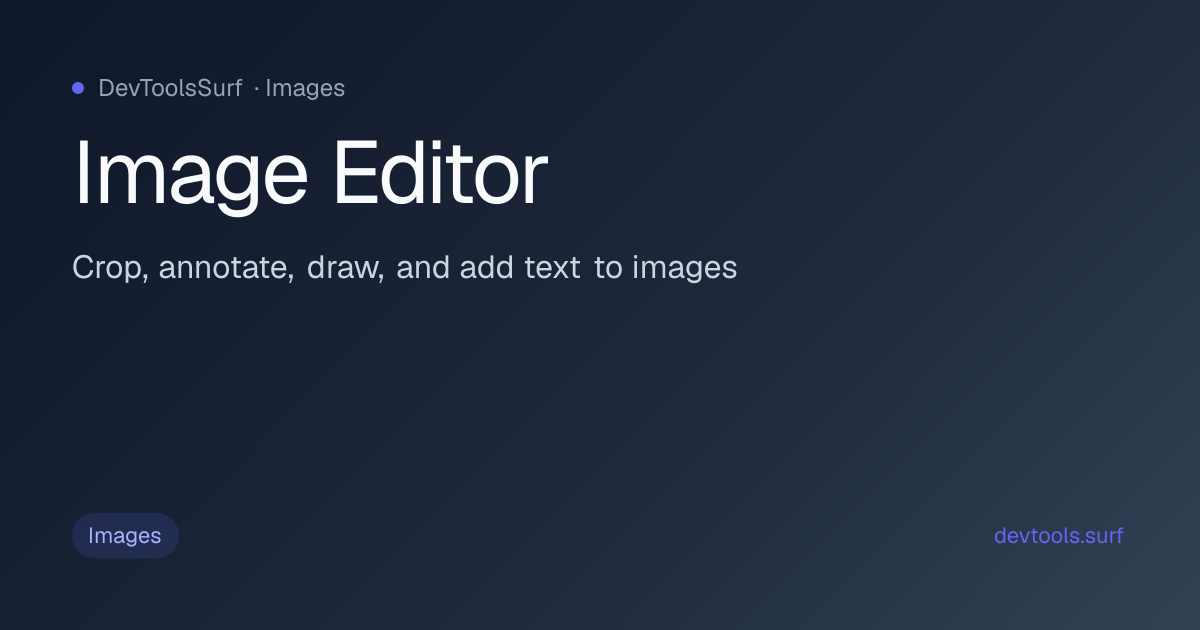 DevToolsSurf · Images

Image Editor

Crop, annotate, draw, and add text to images

Images

devtools.surf