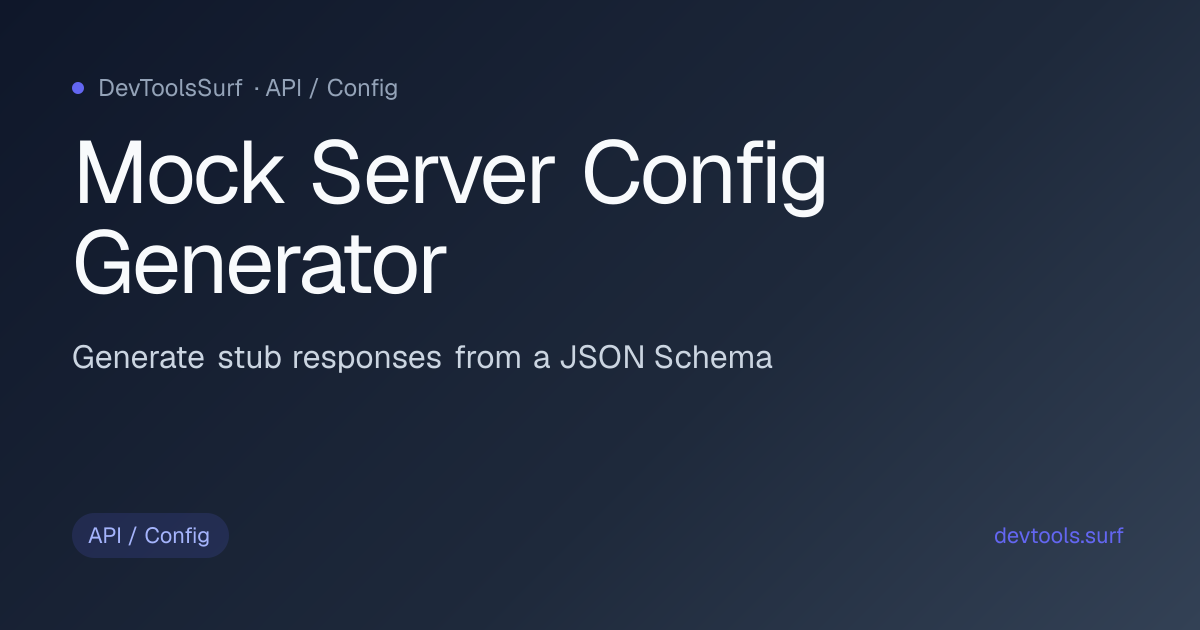 DevToolsSurf · API / Config

Mock Server Config Generator

Generate stub responses from a JSON Schema

API / Config

devtools.surf