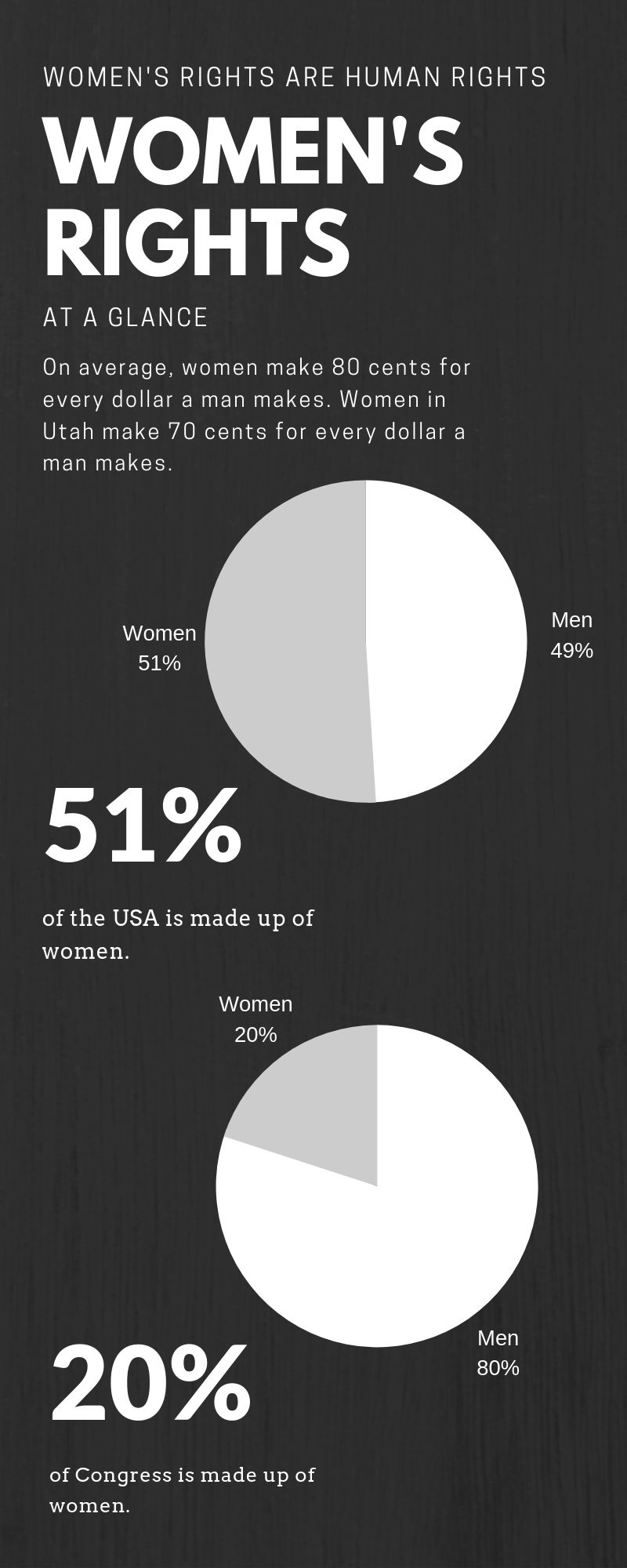 WOMEN'S RIGHTS ARE HUMAN RIGHTS

WOMEN'S RIGHTS

AT A GLANCE

On average, women make 80 cents for every dollar a man makes. Women in Utah make 70 cents for every dollar a man makes.

Women 51%

Men 49%

51%

of the USA is made up of women.

Women 20%

Men 80%

20%

of Congress is made up of women.