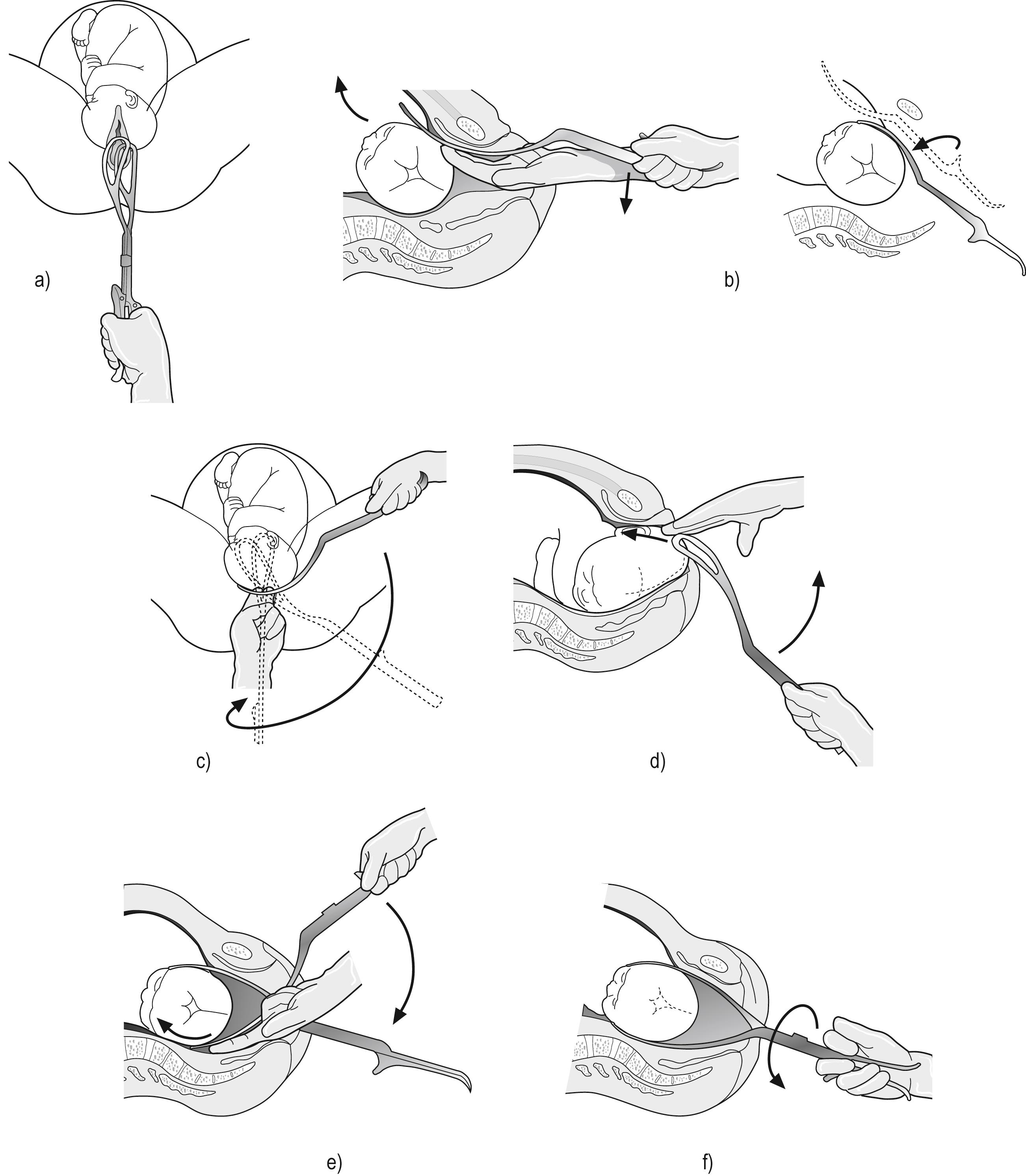 a)

b)

c)

d)

e)

f)