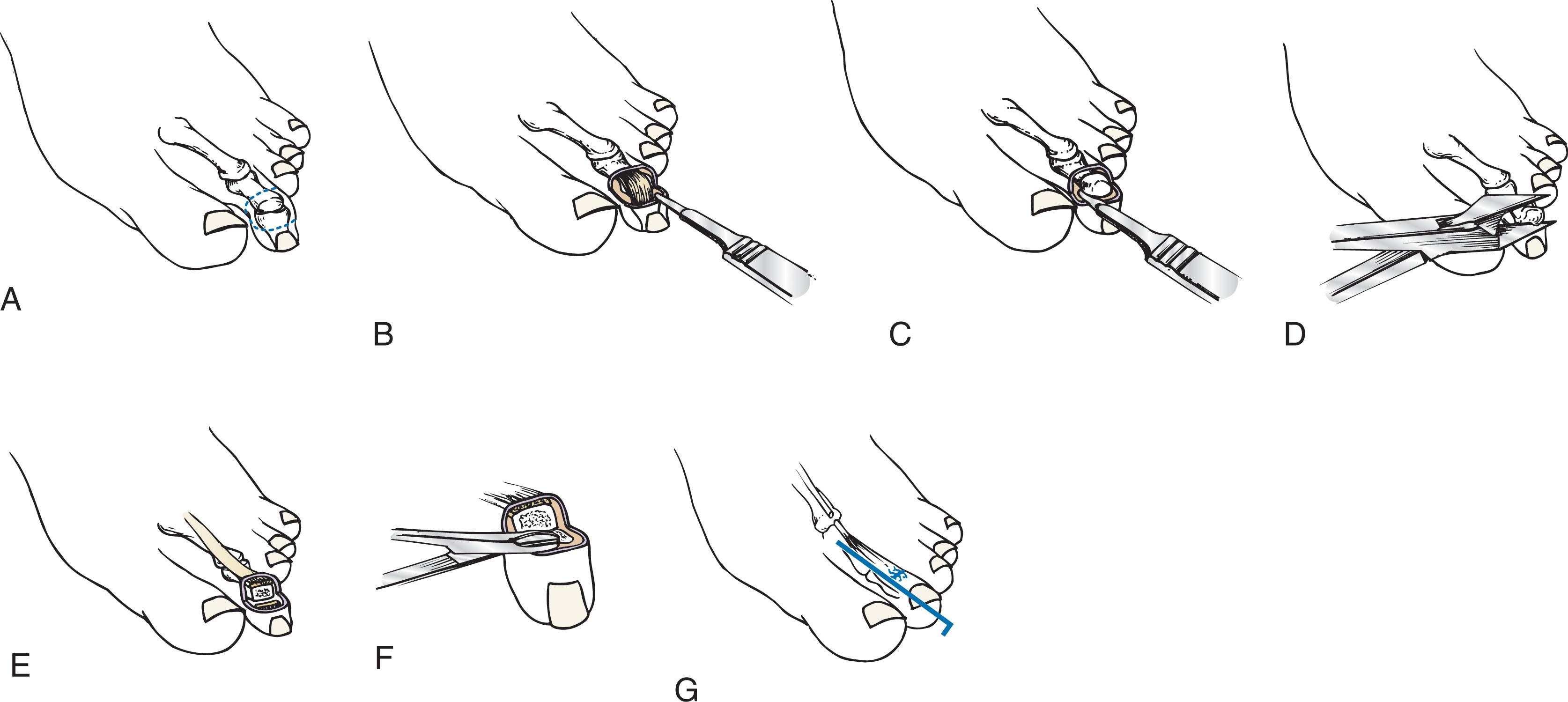 A

B

C

D

E

F

G