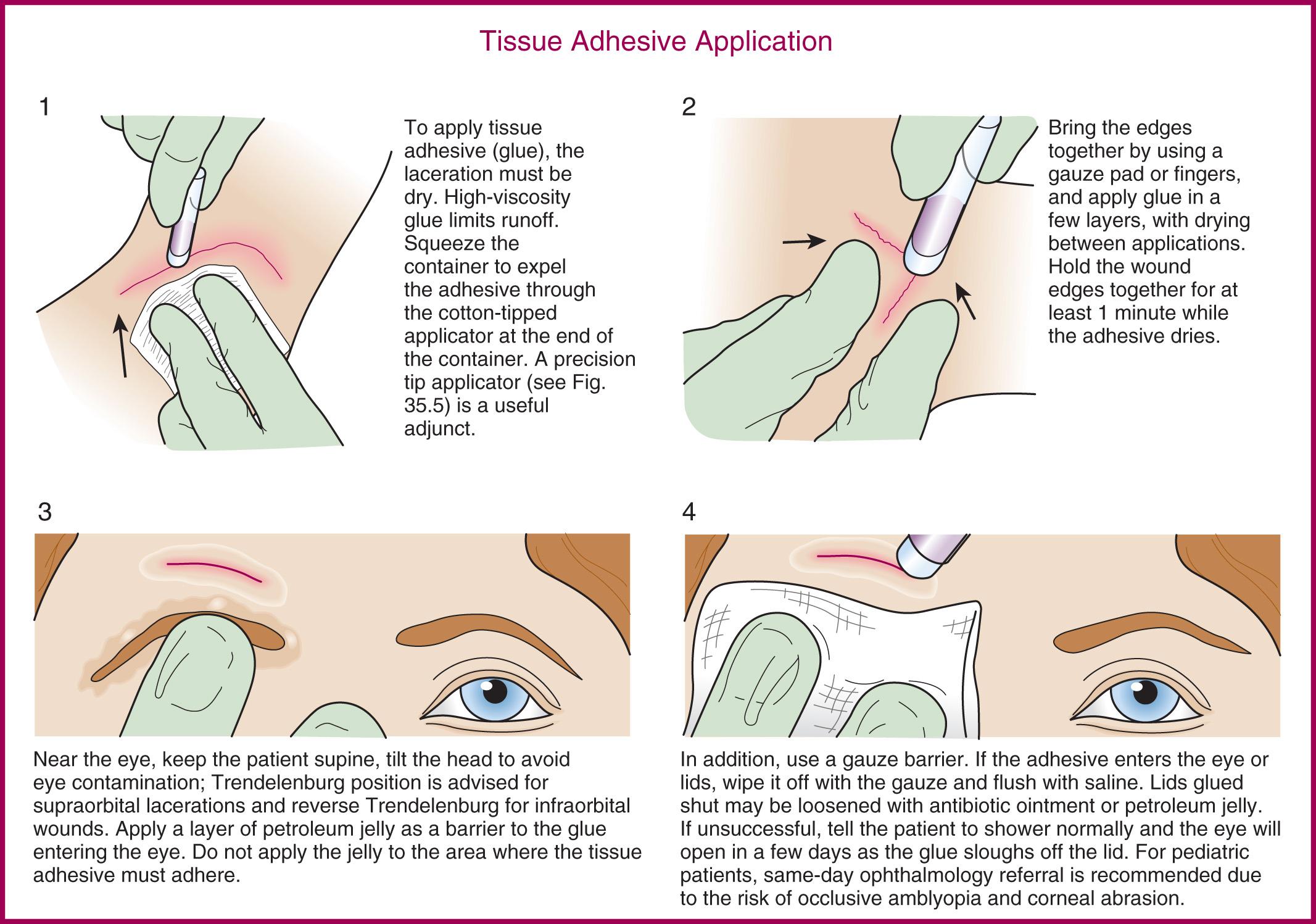 Tissue Adhesive Application

1

To apply tissue adhesive (glue), the laceration must be dry. High-viscosity glue limits runoff. Squeeze the container to expel the adhesive through the cotton-tipped applicator at the end of the container. A precision tip applicator (see Fig. 35.5) is a useful adjunct.

2

Bring the edges together by using a gauze pad or fingers, and apply glue in a few layers, with drying between applications. Hold the wound edges together for at least 1 minute while the adhesive dries.

3

Near the eye, keep the patient supine, tilt the head to avoid eye contamination; Trendelenburg position is advised for supraorbital lacerations and reverse Trendelenburg for infraorbital wounds. Apply a layer of petroleum jelly as a barrier to the glue entering the eye. Do not apply the jelly to the area where the tissue adhesive must adhere.

4

In addition, use a gauze barrier. If the adhesive enters the eye or lids, wipe it off with the gauze and flush with saline. Lids glued shut may be loosened with antibiotic ointment or petroleum jelly. If unsuccessful, tell the patient to shower normally and the eye will open in a few days as the glue sloughs off the lid. For pediatric patients, same-day ophthalmology referral is recommended due to the risk of occlusive amblyopia and corneal abrasion.