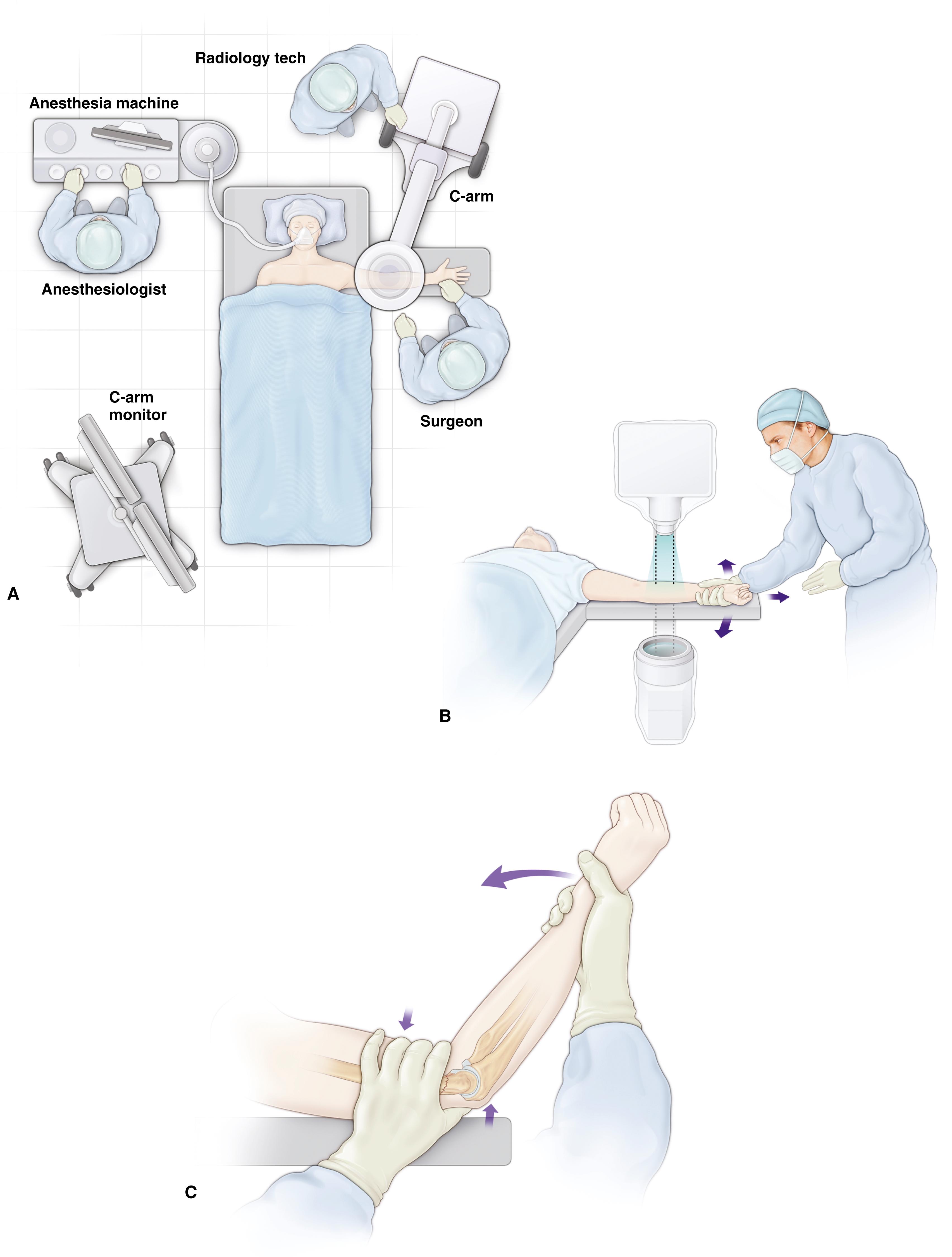 Radiology tech

Anesthesia machine

C-arm

Anesthesiologist

C-arm monitor

Surgeon

A

B

C