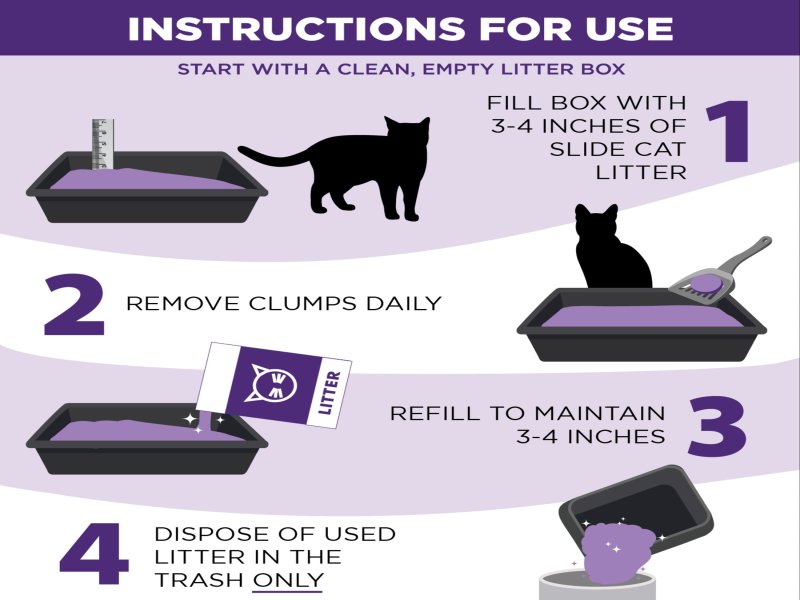 INSTRUCTIONS FOR USE

START WITH A CLEAN, EMPTY LITTER BOX

FILL BOX WITH 3-4 INCHES OF SLIDE CAT LITTER 1

2 REMOVE CLUMPS DAILY

LITTER

REFILL TO MAINTAIN 3-4 INCHES 3

4 DISPOSE OF USED LITTER IN THE TRASH ONLY