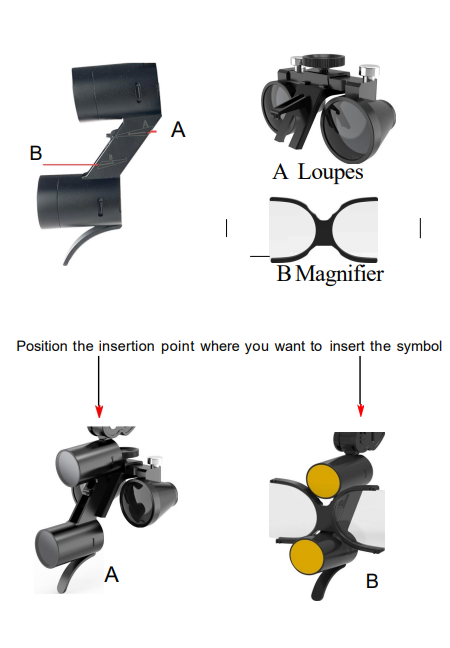 A

B

A Loupes

B Magnifier

Position the insertion point where you want to insert the symbol

A

B