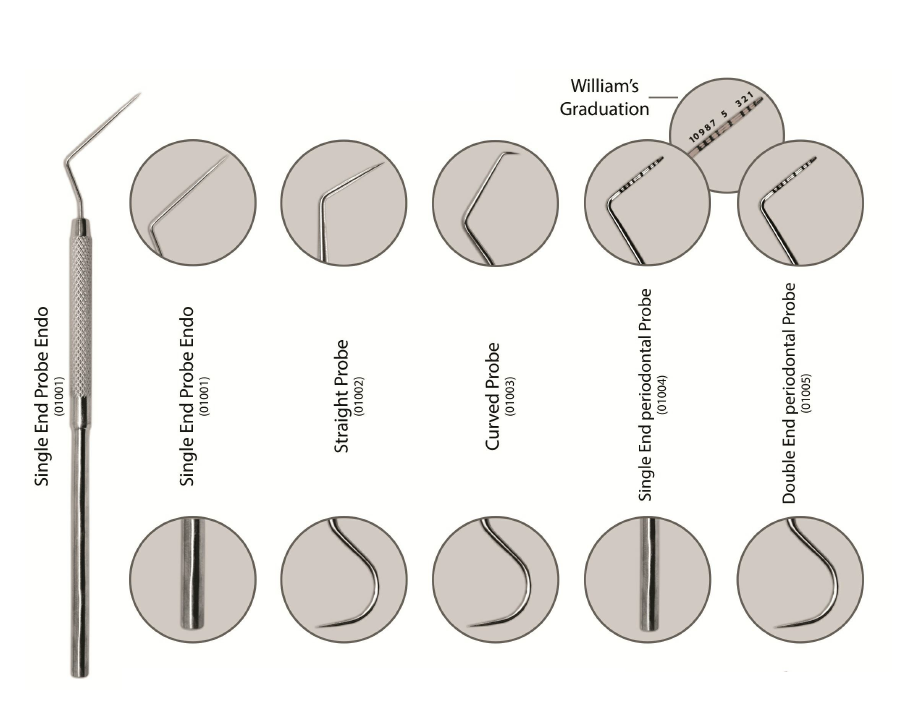 William's Graduation

10 9 8 7 5 3 2 1

Single End Probe Endo
(01001)

Single End Probe Endo
(01001)

Straight Probe
(01002)

Curved Probe
(01003)

Single End periodontal Probe
(01004)

Double End periodontal Probe
(01005)