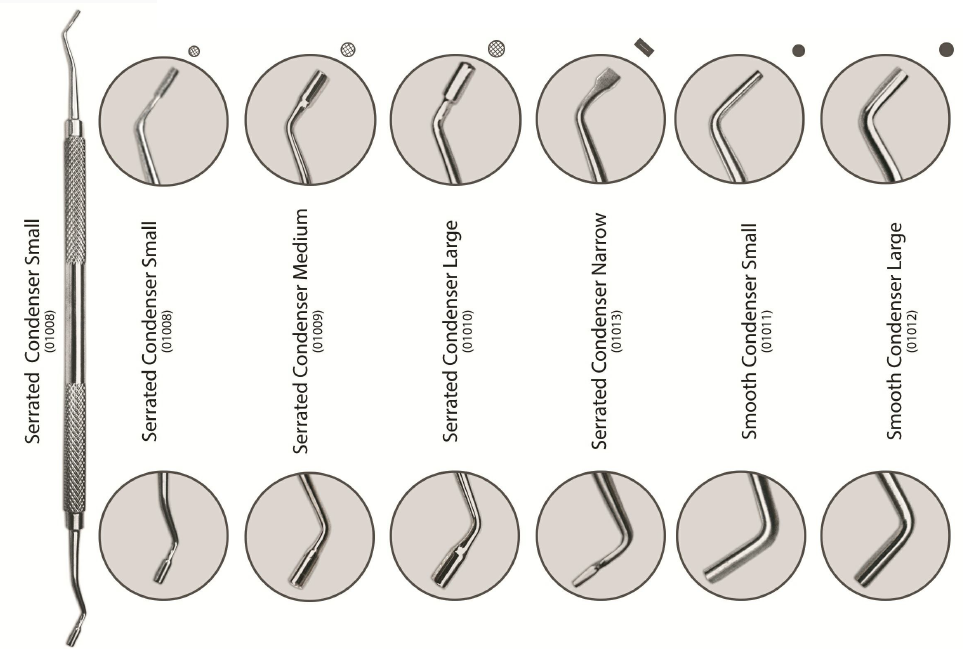 Serrated  Condenser Small
(01008)

Serrated Condenser Small
(01008)

Serrated Condenser Medium
(01009)

Serrated Condenser Large
(01010)

Serrated Condenser Narrow
(01013)

Smooth Condenser Small
(01011)

Smooth Condenser Large
(01012)