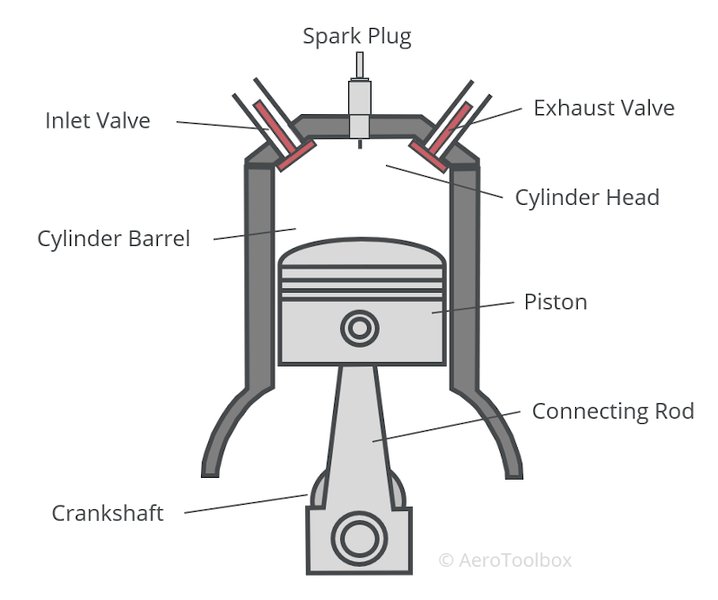 Spark Plug
Inlet Valve
Exhaust Valve
Cylinder Head
Cylinder Barrel
Piston
Connecting Rod
Crankshaft
© AeroToolbox