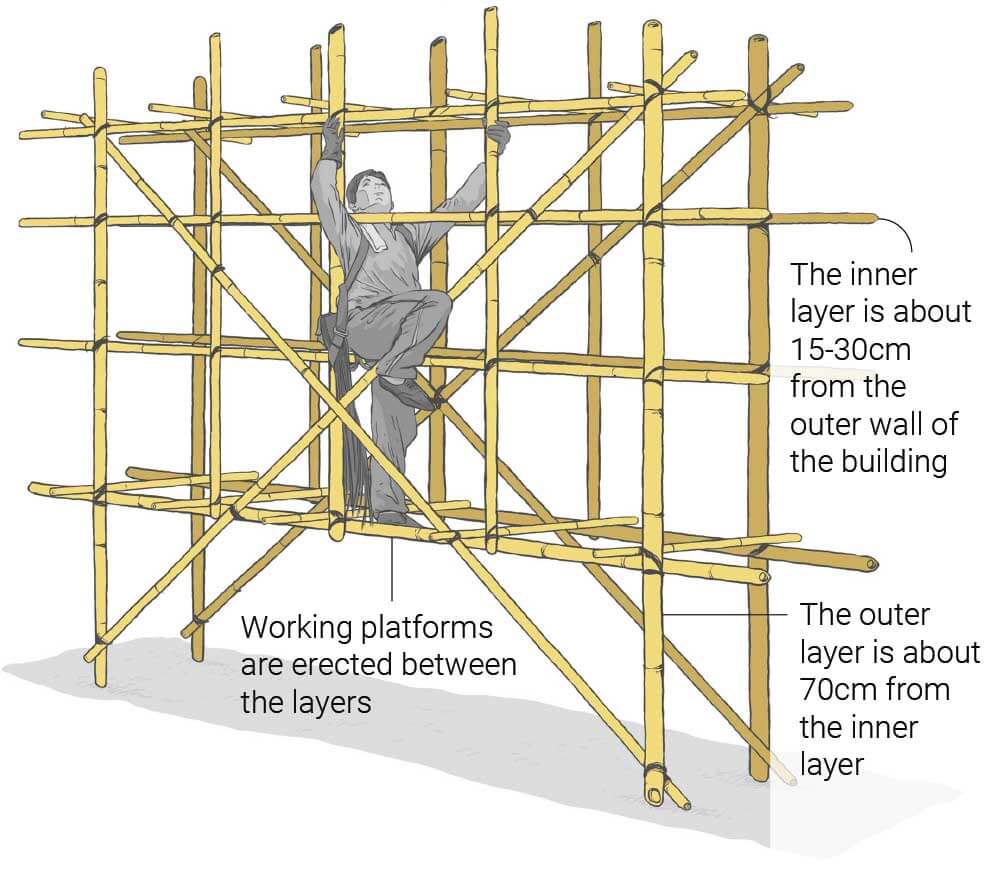 The inner layer is about 15-30cm from the outer wall of the building

Working platforms are erected between the layers

The outer layer is about 70cm from the inner layer