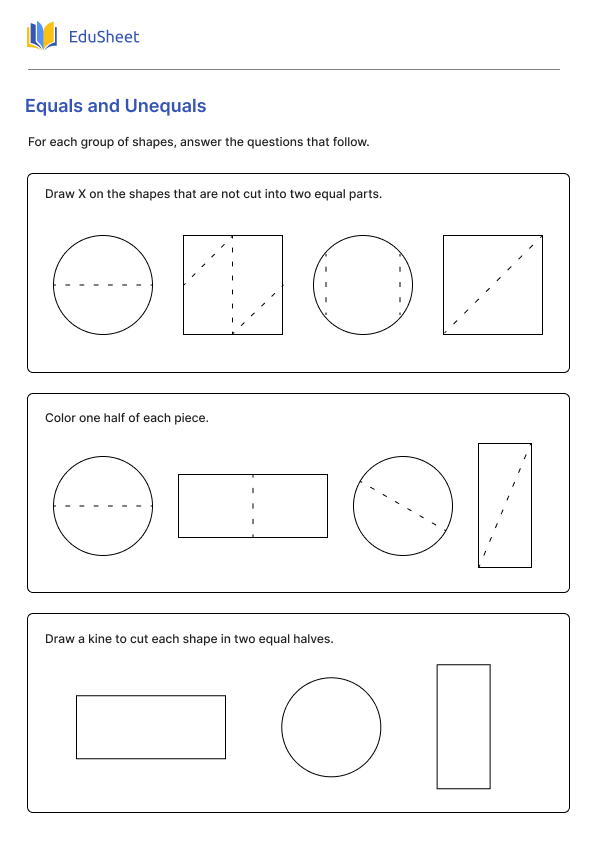 EduSheet

Equals and Unequals

For each group of shapes, answer the questions that follow.

Draw X on the shapes that are not cut into two equal parts.

Color one half of each piece.

Draw a kine to cut each shape in two equal halves.