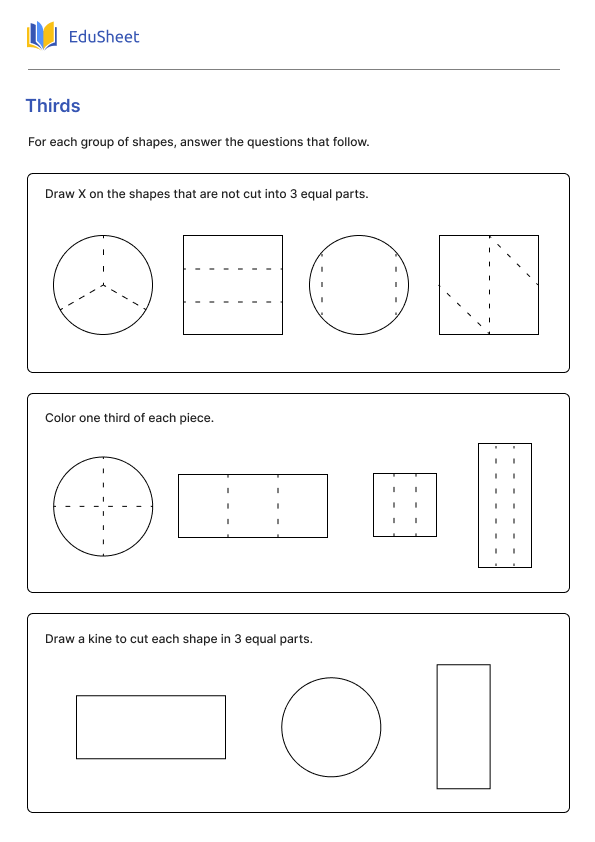 EduSheet

Thirds

For each group of shapes, answer the questions that follow.

Draw X on the shapes that are not cut into 3 equal parts.

Color one third of each piece.

Draw a kine to cut each shape in 3 equal parts.