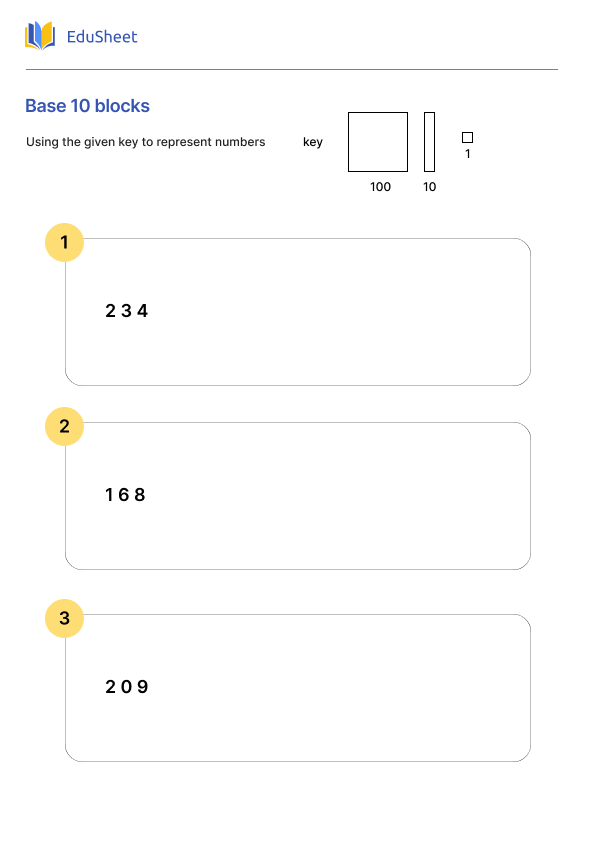 EduSheet

Base 10 blocks

Using the given key to represent numbers

key

100

10

1

1

2 3 4

2

1 6 8

3

2 0 9