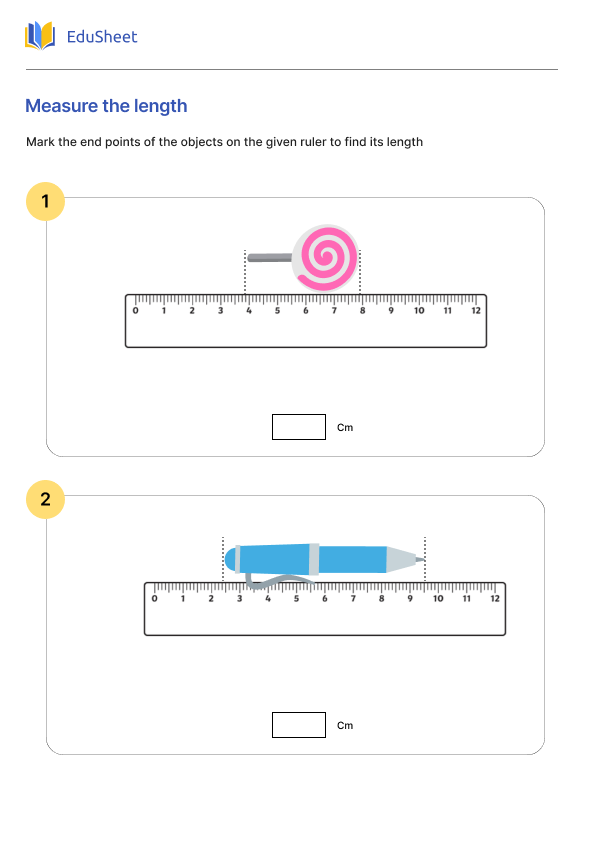 EduSheet

Measure the length

Mark the end points of the objects on the given ruler to find its length

1

0 1 2 3 4 5 6 7 8 9 10 11 12

Cm

2

0 1 2 3 4 5 6 7 8 9 10 11 12

Cm