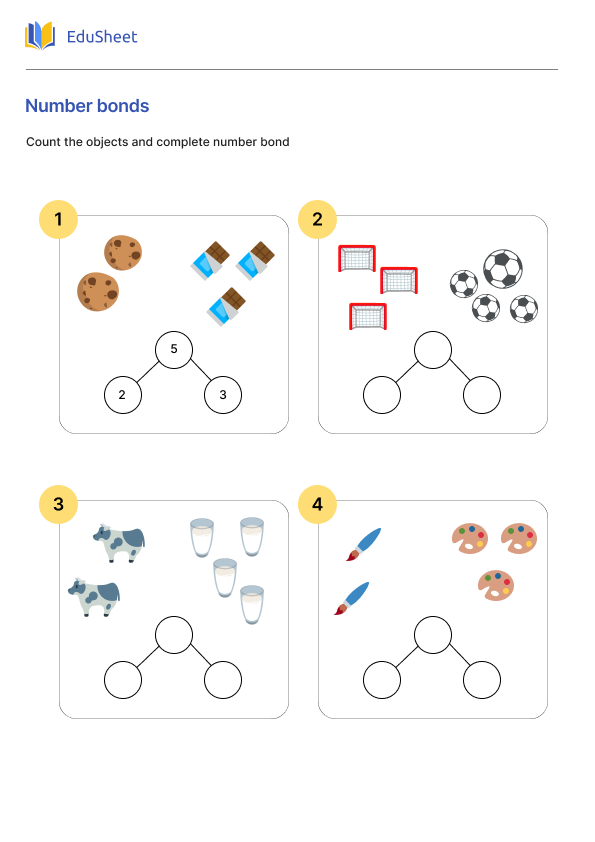 EduSheet

Number bonds

Count the objects and complete number bond

1

5

2

3

2

3

4