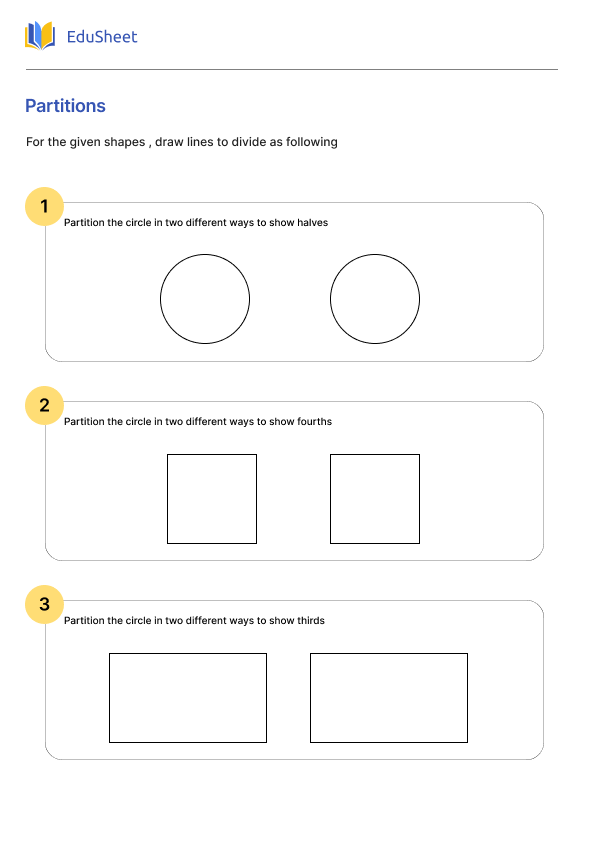 EduSheet

Partitions

For the given shapes , draw lines to divide as following

1

Partition the circle in two different ways to show halves

2

Partition the circle in two different ways to show fourths

3

Partition the circle in two different ways to show thirds