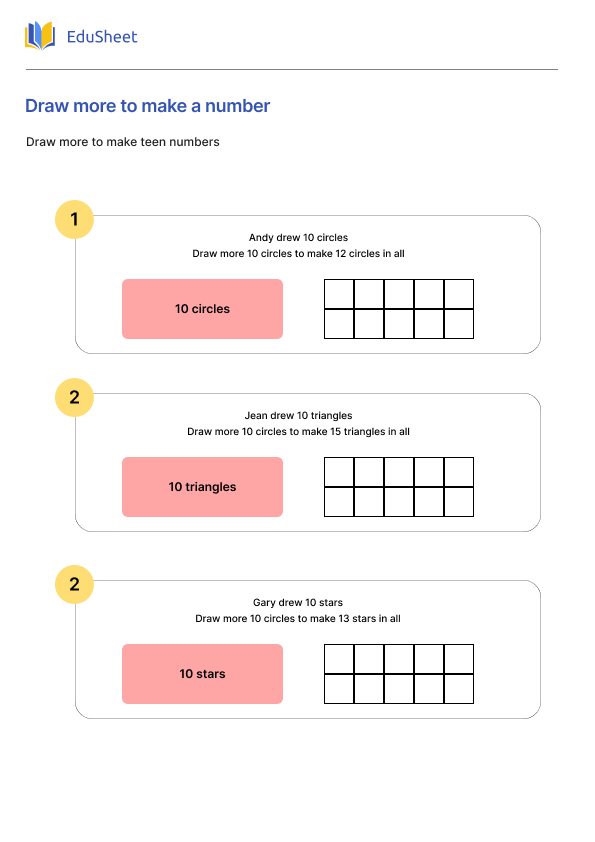 EduSheet

Draw more to make a number

Draw more to make teen numbers

1

Andy drew 10 circles
Draw more 10 circles to make 12 circles in all

10 circles

2

Jean drew 10 triangles
Draw more 10 circles to make 15 triangles in all

10 triangles

2

Gary drew 10 stars
Draw more 10 circles to make 13 stars in all

10 stars