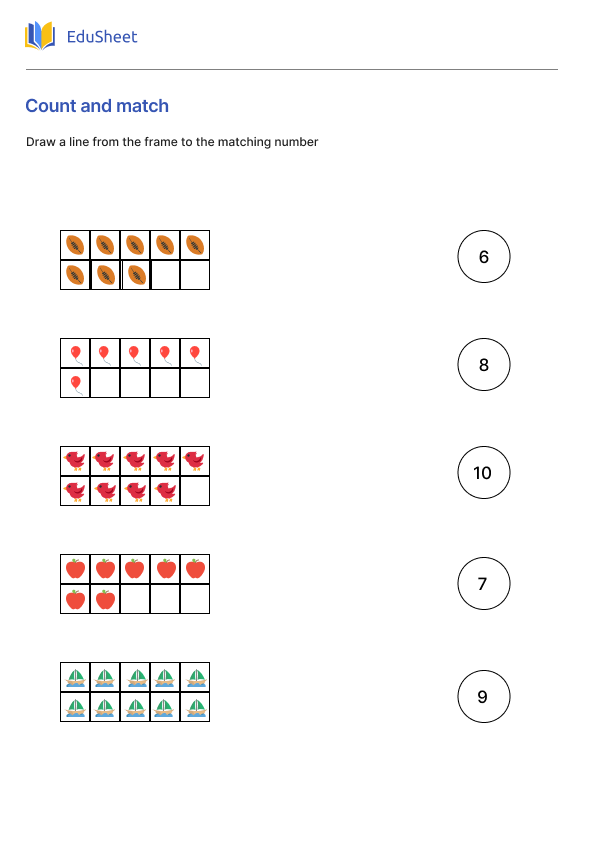 EduSheet

Count and match

Draw a line from the frame to the matching number

6

8

10

7

9