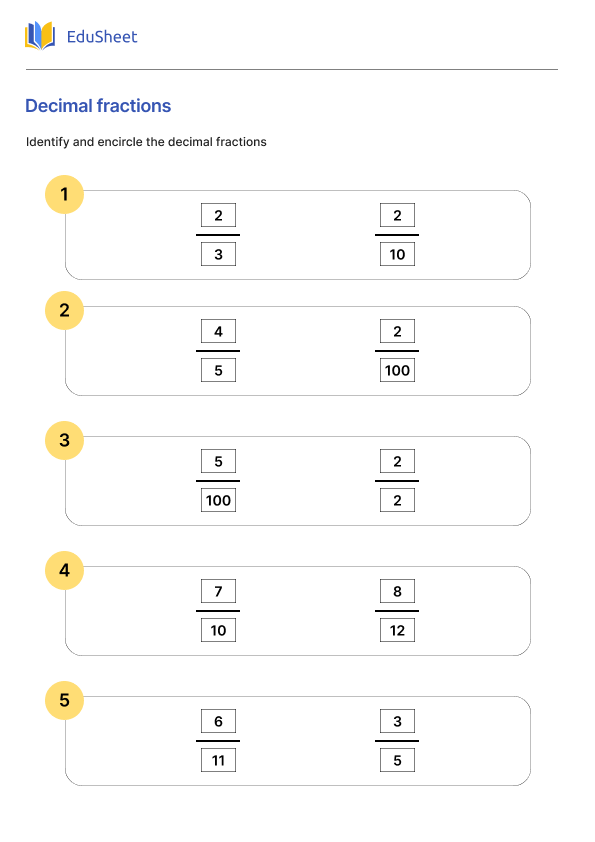 EduSheet

Decimal fractions

Identify and encircle the decimal fractions

1
$\frac{2}{3}$ $\frac{2}{10}$

2
$\frac{4}{5}$ $\frac{2}{100}$

3
$\frac{5}{100}$ $\frac{2}{2}$

4
$\frac{7}{10}$ $\frac{8}{12}$

5
$\frac{6}{11}$ $\frac{3}{5}$