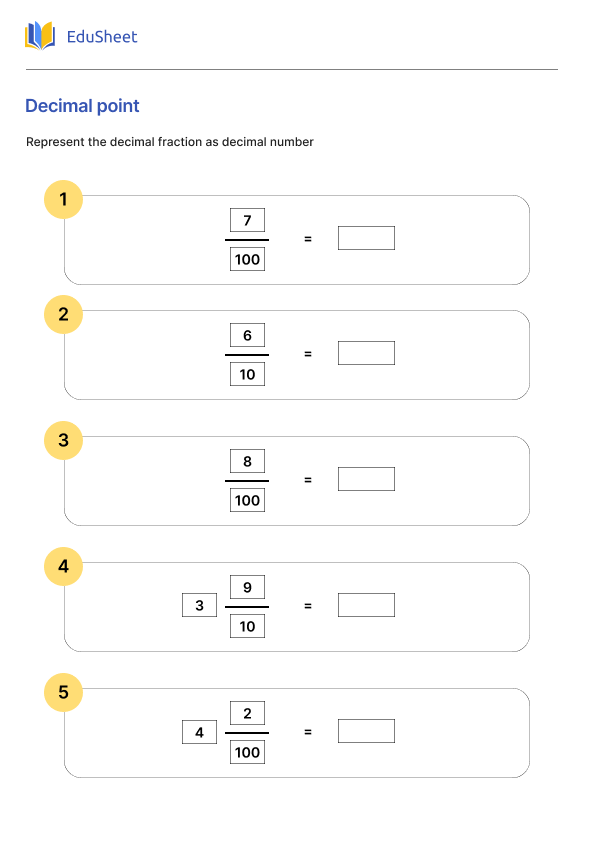 EduSheet

Decimal point

Represent the decimal fraction as decimal number

1

$\frac{7}{100}$ =

2

$\frac{6}{10}$ =

3

$\frac{8}{100}$ =

4

$3\frac{9}{10}$ =

5

$4\frac{2}{100}$ =