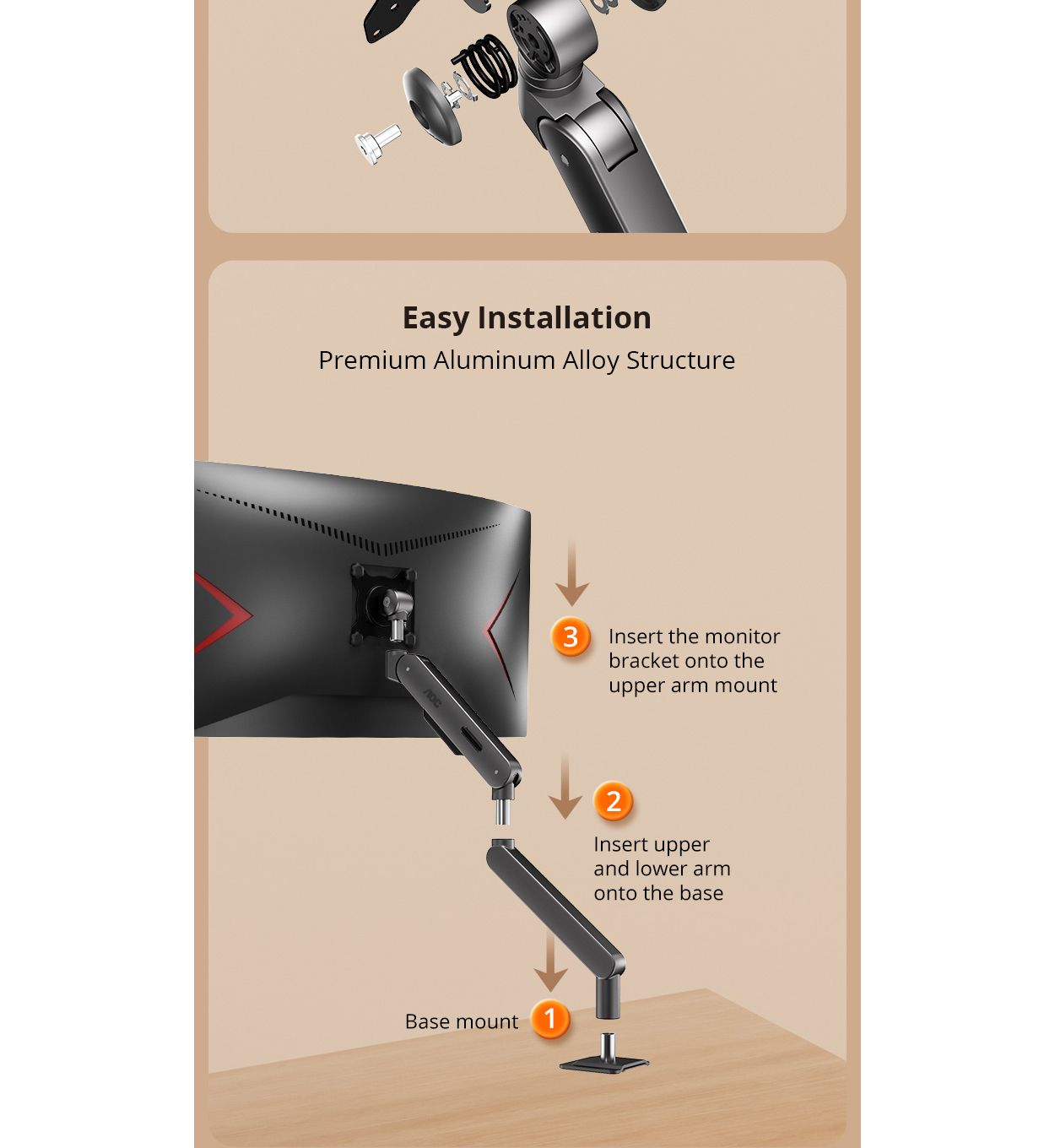 Easy Installation
Premium Aluminum Alloy Structure

3 Insert the monitor bracket onto the upper arm mount

AOC

2 Insert upper and lower arm onto the base

Base mount 1