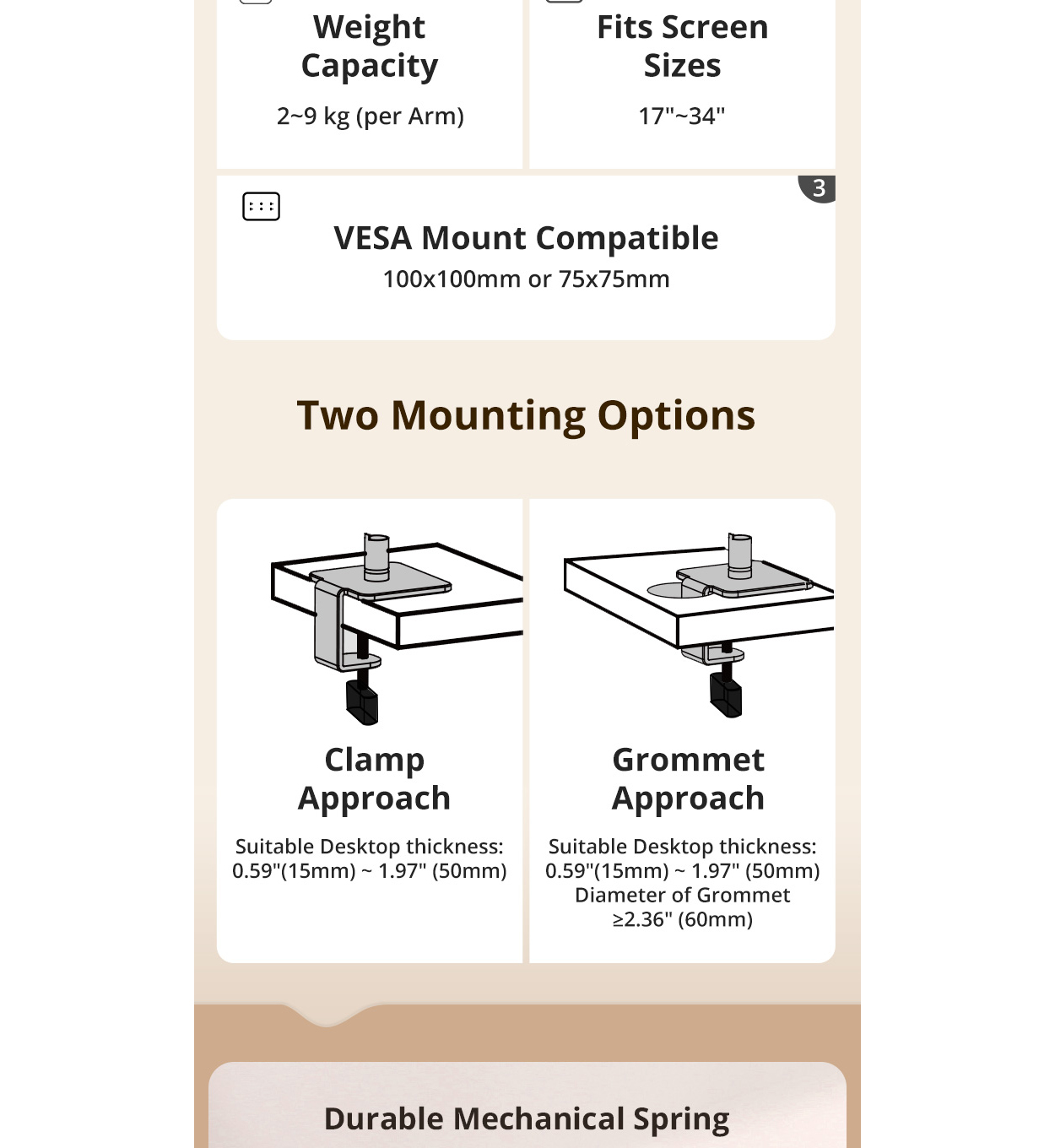 Weight Capacity

2~9 kg (per Arm)

Fits Screen Sizes

17"~34"

3

VESA Mount Compatible

100x100mm or 75x75mm

Two Mounting Options

Clamp Approach

Suitable Desktop thickness: 0.59"(15mm) ~ 1.97" (50mm)

Grommet Approach

Suitable Desktop thickness: 0.59"(15mm) ~ 1.97" (50mm) Diameter of Grommet ≥2.36" (60mm)

Durable Mechanical Spring