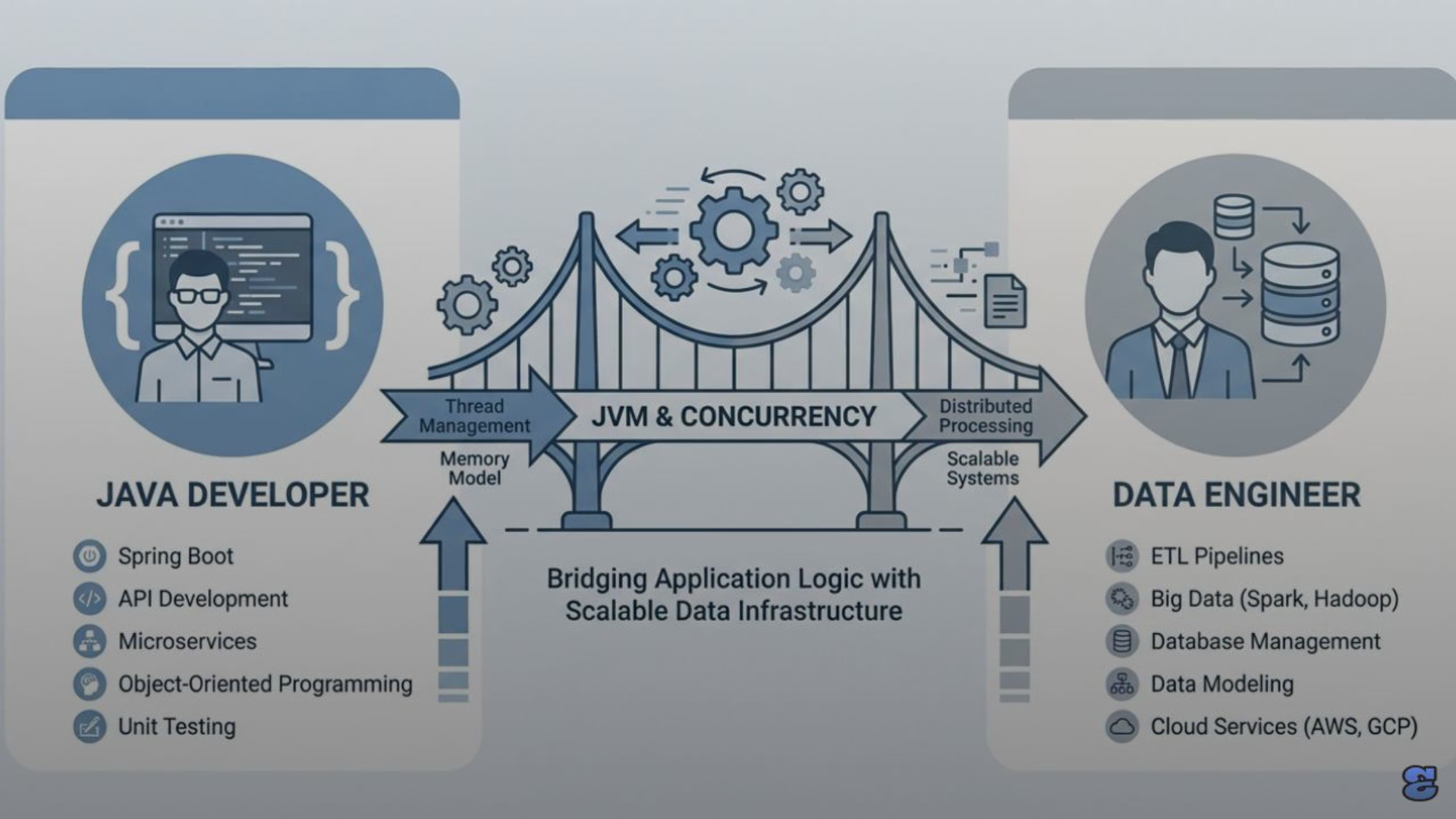 JAVA DEVELOPER

Spring Boot
API Development
Microservices
Object-Oriented Programming
Unit Testing

Thread Management

Memory Model

JVM & CONCURRENCY

Distributed Processing

Scalable Systems

Bridging Application Logic with Scalable Data Infrastructure

DATA ENGINEER

ETL Pipelines
Big Data (Spark, Hadoop)
Database Management
Data Modeling
Cloud Services (AWS, GCP)