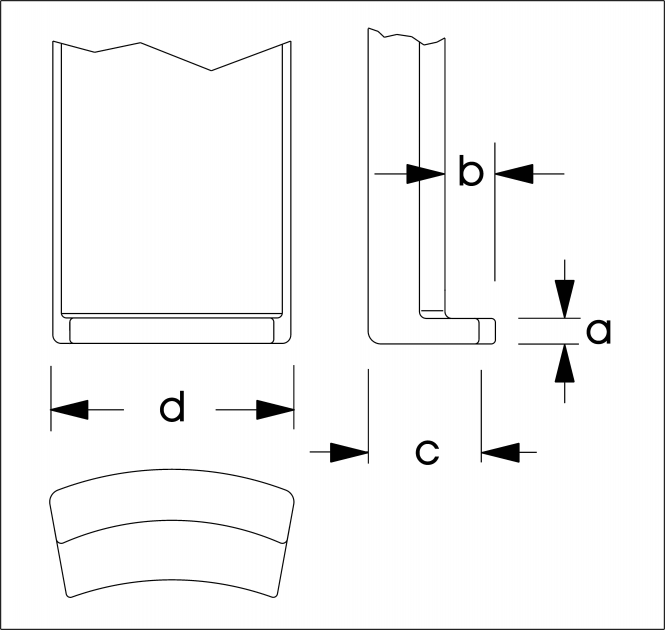 b
a
d
c