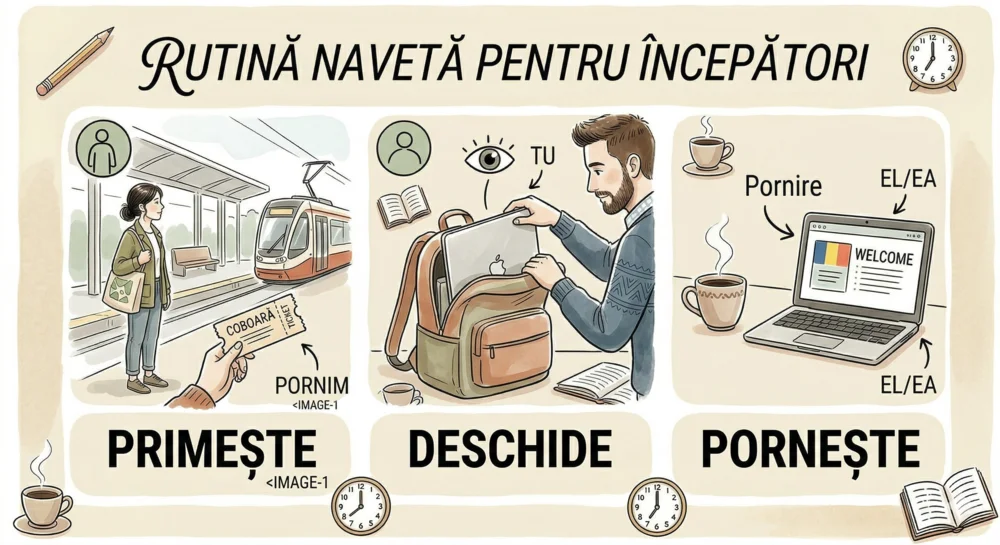 RUTINĂ NAVETĂ PENTRU ÎNCEPĂTORI

COBOARĂ
TICKET
PORNIM
<IMAGE-1

PRIMEȘTE
<IMAGE-1

TU

DESCHIDE

Pornire
EL/EA
WELCOME
EL/EA

PORNEȘTE