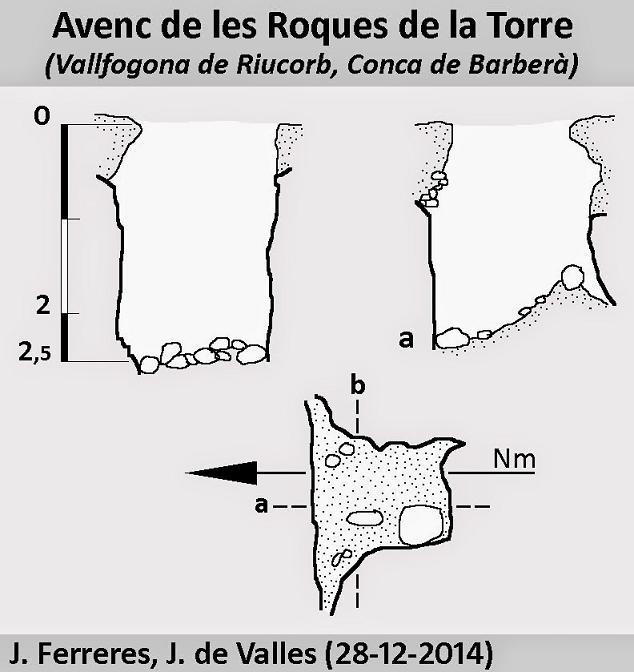 Avenc de les Roques de la Torre
(Vallfogona de Riucorb, Conca de Barberà)

0

2

2,5

a

b

Nm

a

J. Ferreres, J. de Valles (28-12-2014)