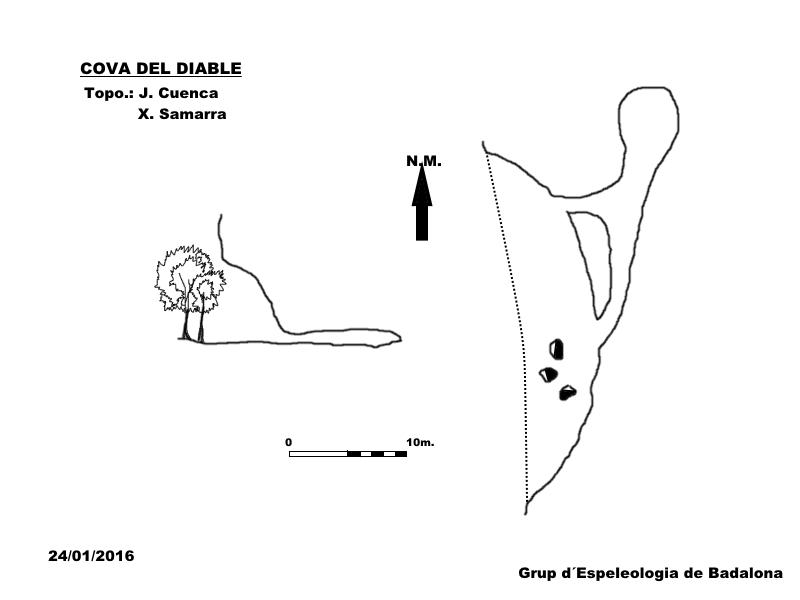 COVA DEL DIABLE

Topo.: J. Cuenca
X. Samarra

N.M.

0

10m.

24/01/2016

Grup d´Espeleologia de Badalona