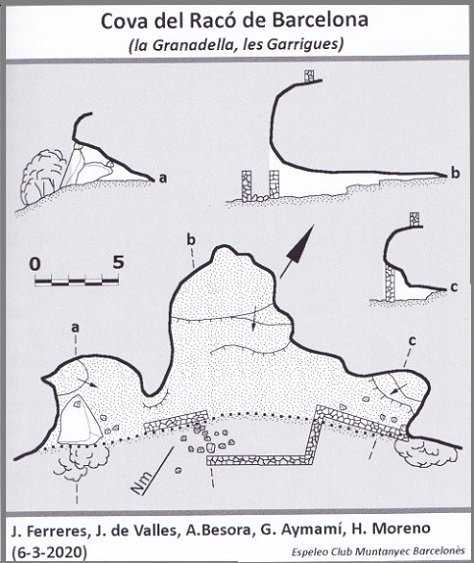 Cova del Racó de Barcelona
(la Granadella, les Garrigues)

a

b

0 5

b

c

a

c

Nm

J. Ferreres, J. de Valles, A.Besora, G. Aymamí, H. Moreno
(6-3-2020)
Espeleo Club Muntanyec Barcelonès