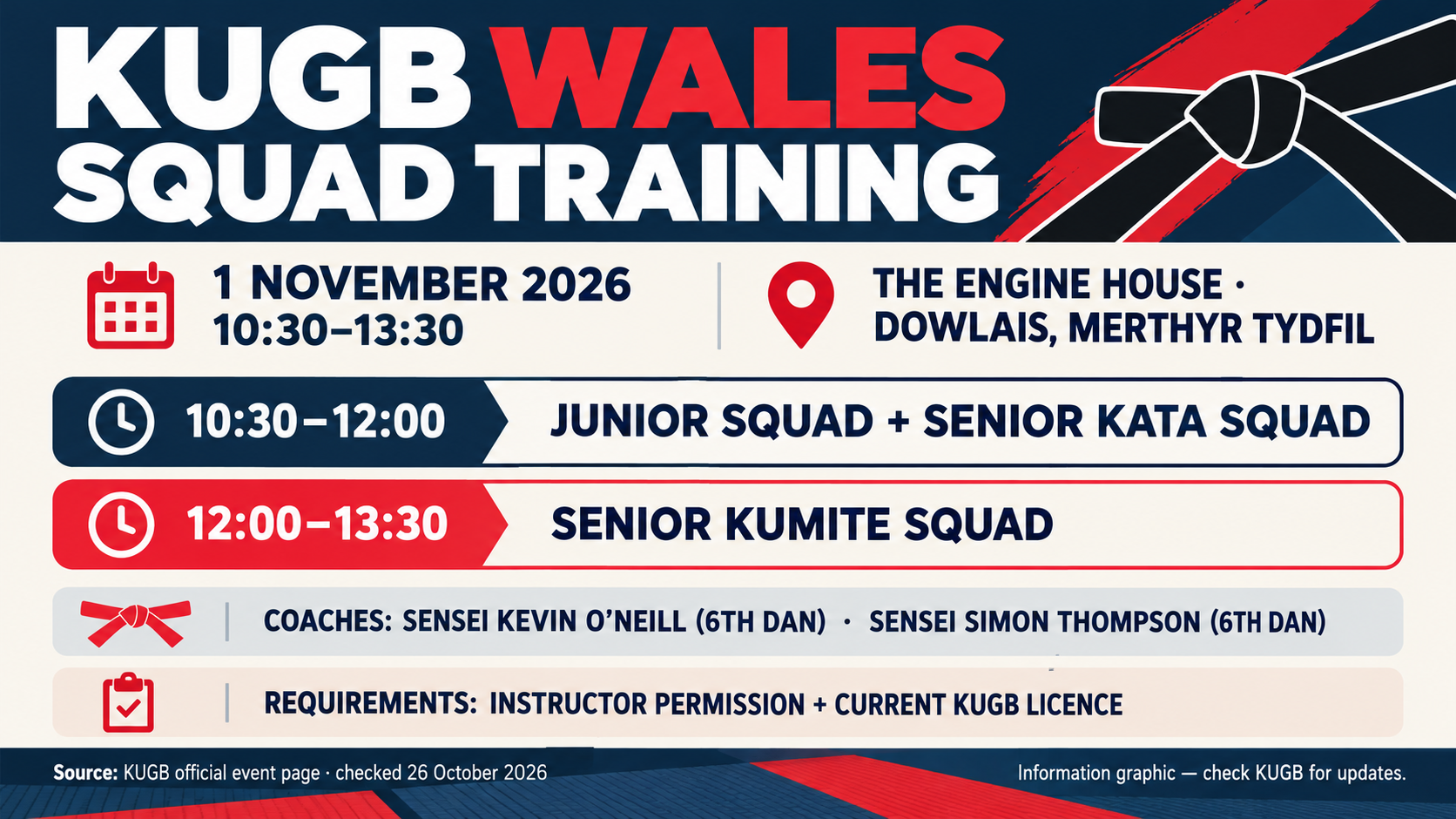 KUGB WALES
SQUAD TRAINING

1 NOVEMBER 2026
10:30–13:30

THE ENGINE HOUSE ·
DOWLAIS, MERTHYR TYDFIL

10:30–12:00
JUNIOR SQUAD + SENIOR KATA SQUAD

12:00–13:30
SENIOR KUMITE SQUAD

COACHES: SENSEI KEVIN O'NEILL (6TH DAN) · SENSEI SIMON THOMPSON (6TH DAN)

REQUIREMENTS: INSTRUCTOR PERMISSION + CURRENT KUGB LICENCE

Source: KUGB official event page · checked 26 October 2026

Information graphic — check KUGB for updates.