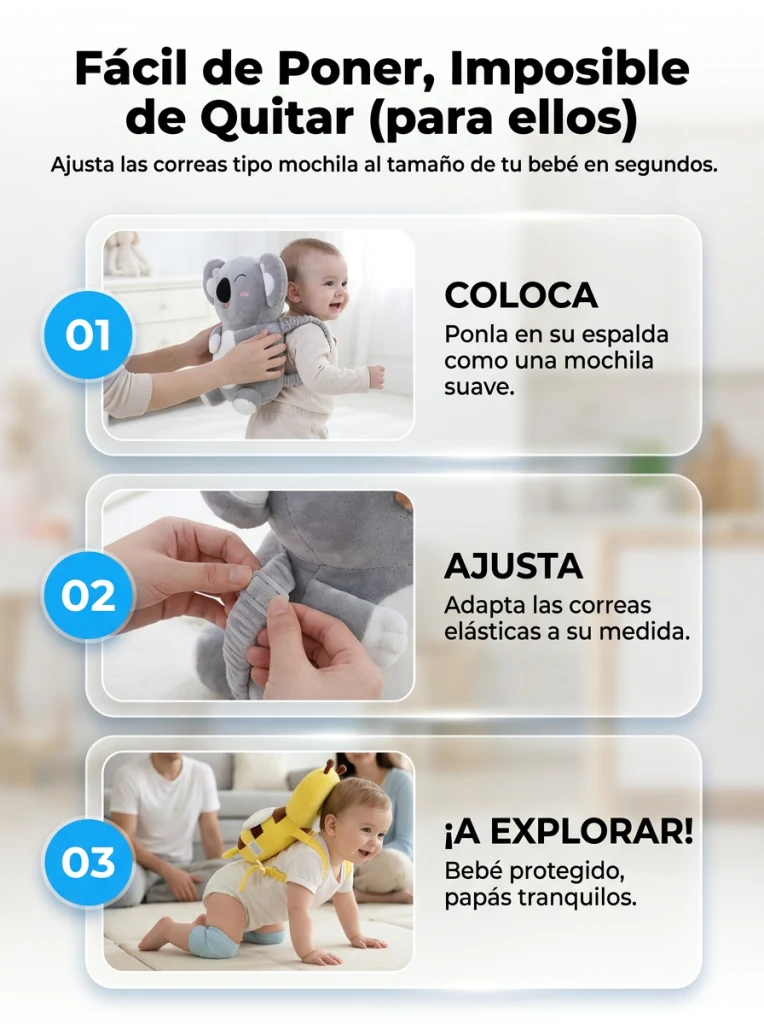 Fácil de Poner, Imposible de Quitar (para ellos)
Ajusta las correas tipo mochila al tamaño de tu bebé en segundos.

01
COLOCA
Ponla en su espalda como una mochila suave.

02
AJUSTA
Adapta las correas elásticas a su medida.

03
¡A EXPLORAR!
Bebé protegido, papás tranquilos.