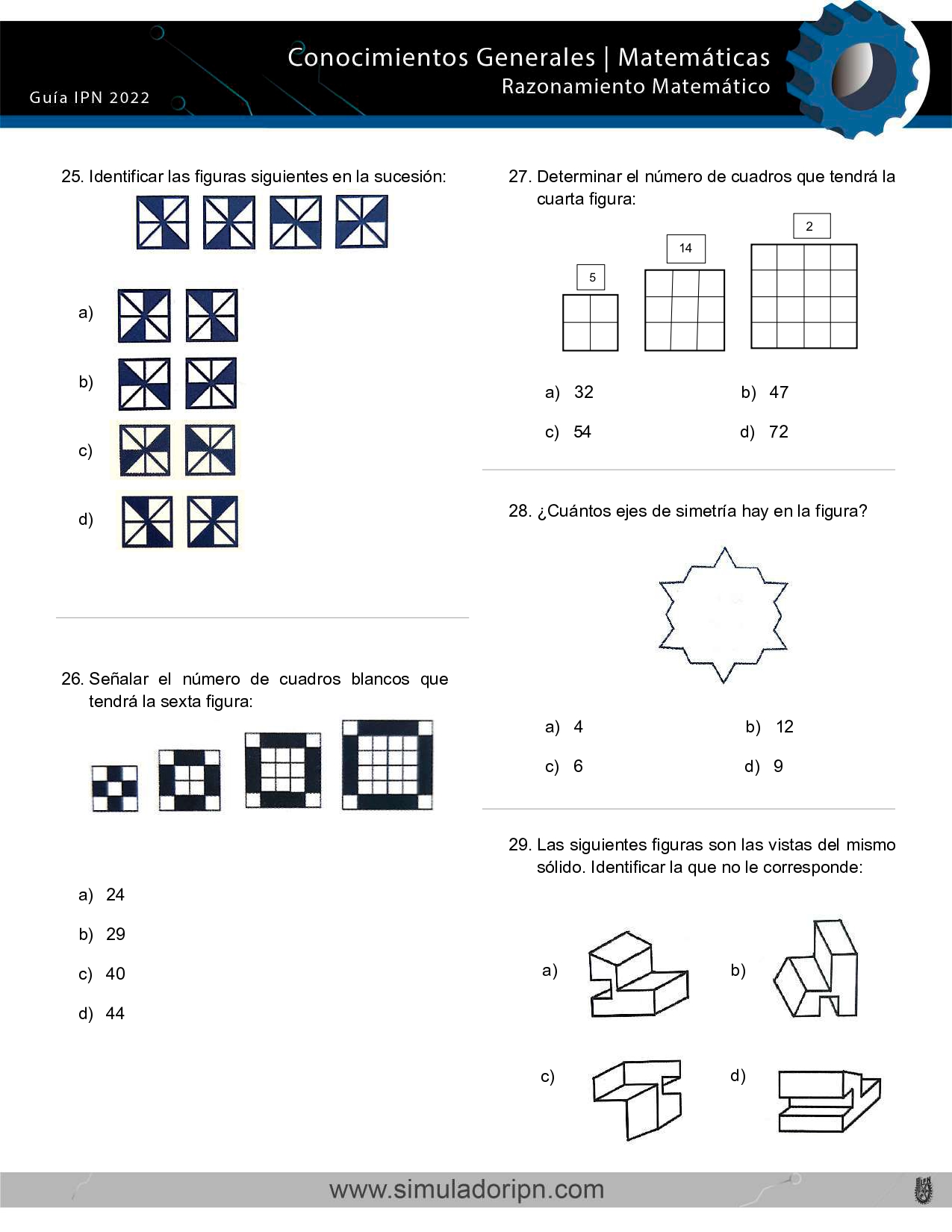 Conocimientos Generales | Matemáticas
Razonamiento Matemático
Guía IPN 2022

25. Identificar las figuras siguientes en la sucesión:

a)

b)

c)

d)

26. Señalar el número de cuadros blancos que tendrá la sexta figura:

a) 24
b) 29
c) 40
d) 44

27. Determinar el número de cuadros que tendrá la cuarta figura:

5
14
2

a) 32
b) 47
c) 54
d) 72

28. ¿Cuántos ejes de simetría hay en la figura?

a) 4
b) 12
c) 6
d) 9

29. Las siguientes figuras son las vistas del mismo sólido. Identificar la que no le corresponde:

a)
b)
c)
d)

www.simuladoripn.com