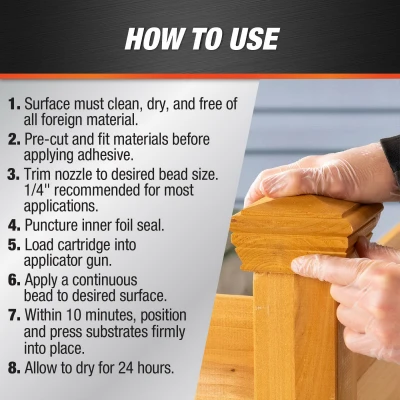 HOW TO USE

1. Surface must clean, dry, and free of all foreign material.
2. Pre-cut and fit materials before applying adhesive.
3. Trim nozzle to desired bead size. 1/4" recommended for most applications.
4. Puncture inner foil seal.
5. Load cartridge into applicator gun.
6. Apply a continuous bead to desired surface.
7. Within 10 minutes, position and press substrates firmly into place.
8. Allow to dry for 24 hours.