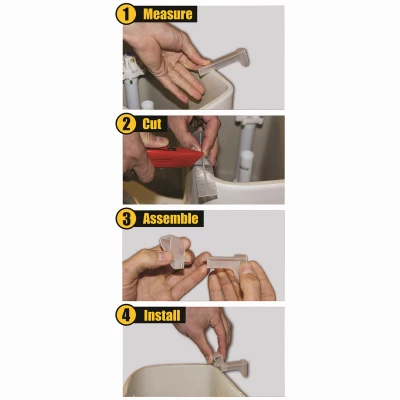 1 Measure

2 Cut

3 Assemble

4 Install