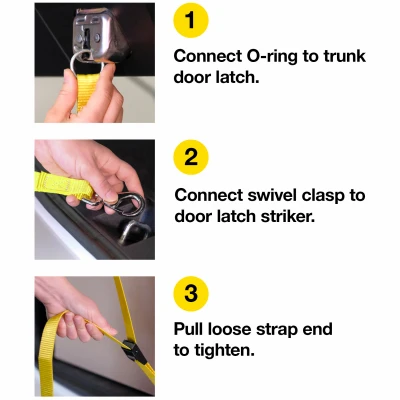 1

Connect O-ring to trunk door latch.

2

Connect swivel clasp to door latch striker.

3

Pull loose strap end to tighten.