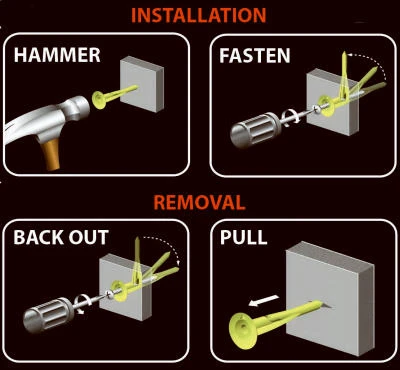 INSTALLATION

HAMMER

FASTEN

REMOVAL

BACK OUT

PULL