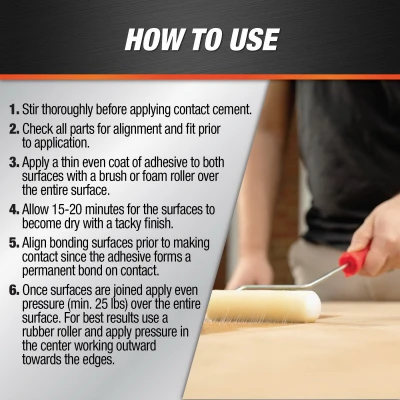 HOW TO USE

1. Stir thoroughly before applying contact cement.

2. Check all parts for alignment and fit prior to application.

3. Apply a thin even coat of adhesive to both surfaces with a brush or foam roller over the entire surface.

4. Allow 15-20 minutes for the surfaces to become dry with a tacky finish.

5. Align bonding surfaces prior to making contact since the adhesive forms a permanent bond on contact.

6. Once surfaces are joined apply even pressure (min. 25 lbs) over the entire surface. For best results use a rubber roller and apply pressure in the center working outward towards the edges.