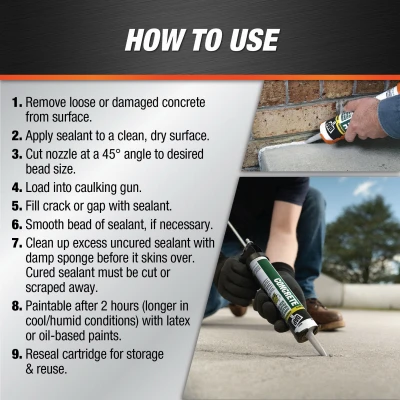 HOW TO USE

1. Remove loose or damaged concrete from surface.

2. Apply sealant to a clean, dry surface.

3. Cut nozzle at a 45° angle to desired bead size.

4. Load into caulking gun.

5. Fill crack or gap with sealant.

6. Smooth bead of sealant, if necessary.

7. Clean up excess uncured sealant with damp sponge before it skins over. Cured sealant must be cut or scraped away.

8. Paintable after 2 hours (longer in cool/humid conditions) with latex or oil-based paints.

9. Reseal cartridge for storage & reuse.

CONCRETE