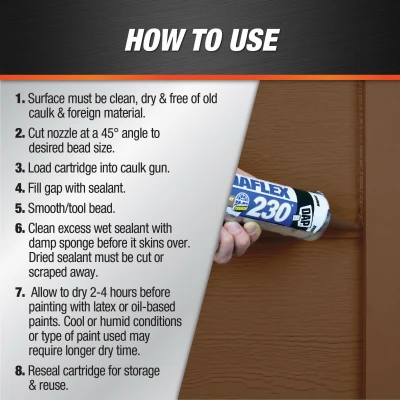 HOW TO USE

1. Surface must be clean, dry & free of old caulk & foreign material.

2. Cut nozzle at a 45° angle to desired bead size.

3. Load cartridge into caulk gun.

4. Fill gap with sealant.

5. Smooth/tool bead.

6. Clean excess wet sealant with damp sponge before it skins over. Dried sealant must be cut or scraped away.

7. Allow to dry 2-4 hours before painting with latex or oil-based paints. Cool or humid conditions or type of paint used may require longer dry time.

8. Reseal cartridge for storage & reuse.

AFLEX 230 DAP