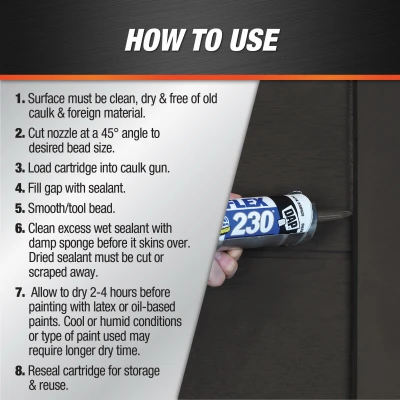 HOW TO USE

1. Surface must be clean, dry & free of old caulk & foreign material.

2. Cut nozzle at a 45° angle to desired bead size.

3. Load cartridge into caulk gun.

4. Fill gap with sealant.

5. Smooth/tool bead.

6. Clean excess wet sealant with damp sponge before it skins over. Dried sealant must be cut or scraped away.

7. Allow to dry 2-4 hours before painting with latex or oil-based paints. Cool or humid conditions or type of paint used may require longer dry time.

8. Reseal cartridge for storage & reuse.

FLEX 230 DAP