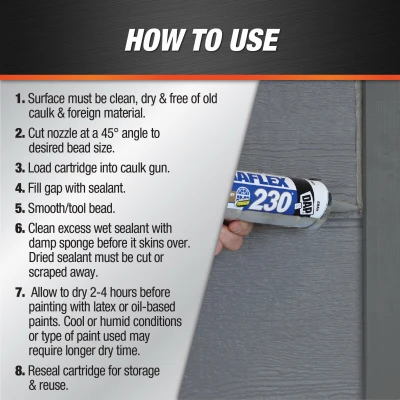 HOW TO USE

1. Surface must be clean, dry & free of old caulk & foreign material.

2. Cut nozzle at a 45° angle to desired bead size.

3. Load cartridge into caulk gun.

4. Fill gap with sealant.

5. Smooth/tool bead.

6. Clean excess wet sealant with damp sponge before it skins over. Dried sealant must be cut or scraped away.

7. Allow to dry 2-4 hours before painting with latex or oil-based paints. Cool or humid conditions or type of paint used may require longer dry time.

8. Reseal cartridge for storage & reuse.

AFLEX 230 DAP