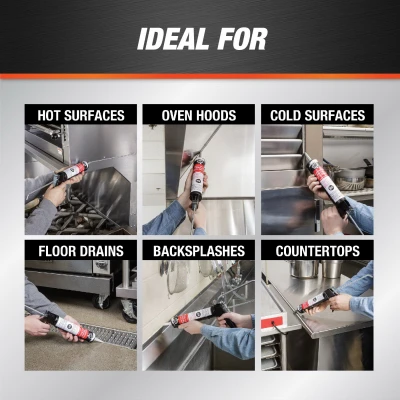 IDEAL FOR

HOT SURFACES

OVEN HOODS

COLD SURFACES

FLOOR DRAINS

BACKSPLASHES

COUNTERTOPS