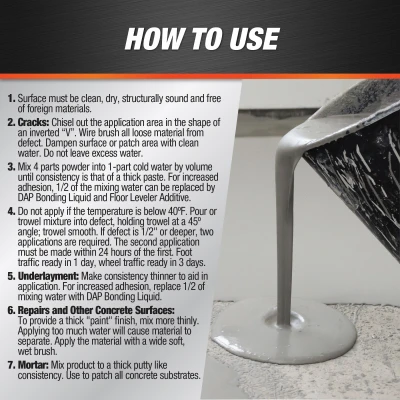 HOW TO USE

1. Surface must be clean, dry, structurally sound and free of foreign materials.

2. Cracks: Chisel out the application area in the shape of an inverted "V". Wire brush all loose material from defect. Dampen surface or patch area with clean water. Do not leave excess water.

3. Mix 4 parts powder into 1-part cold water by volume until consistency is that of a thick paste. For increased adhesion, 1/2 of the mixing water can be replaced by DAP Bonding Liquid and Floor Leveler Additive.

4. Do not apply if the temperature is below 40ºF. Pour or trowel mixture into defect, holding trowel at a 45º angle; trowel smooth. If defect is 1/2" or deeper, two applications are required. The second application must be made within 24 hours of the first. Foot traffic ready in 1 day, wheel traffic ready in 3 days.

5. Underlayment: Make consistency thinner to aid in application. For increased adhesion, replace 1/2 of mixing water with DAP Bonding Liquid.

6. Repairs and Other Concrete Surfaces: To provide a thick "paint" finish, mix more thinly. Applying too much water will cause material to separate. Apply the material with a wide soft, wet brush.

7. Mortar: Mix product to a thick putty like consistency. Use to patch all concrete substrates.