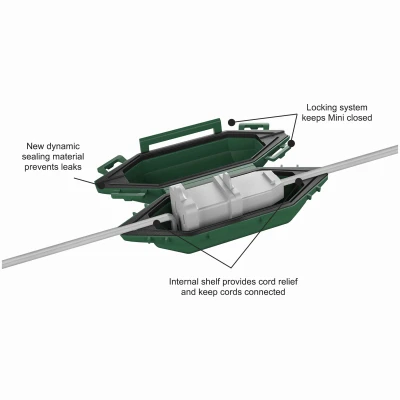 Locking system keeps Mini closed

New dynamic sealing material prevents leaks

Internal shelf provides cord relief and keep cords connected