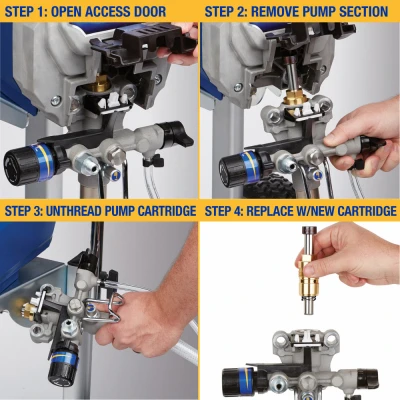 STEP 1: OPEN ACCESS DOOR

STEP 2: REMOVE PUMP SECTION

STEP 3: UNTHREAD PUMP CARTRIDGE

STEP 4: REPLACE W/NEW CARTRIDGE